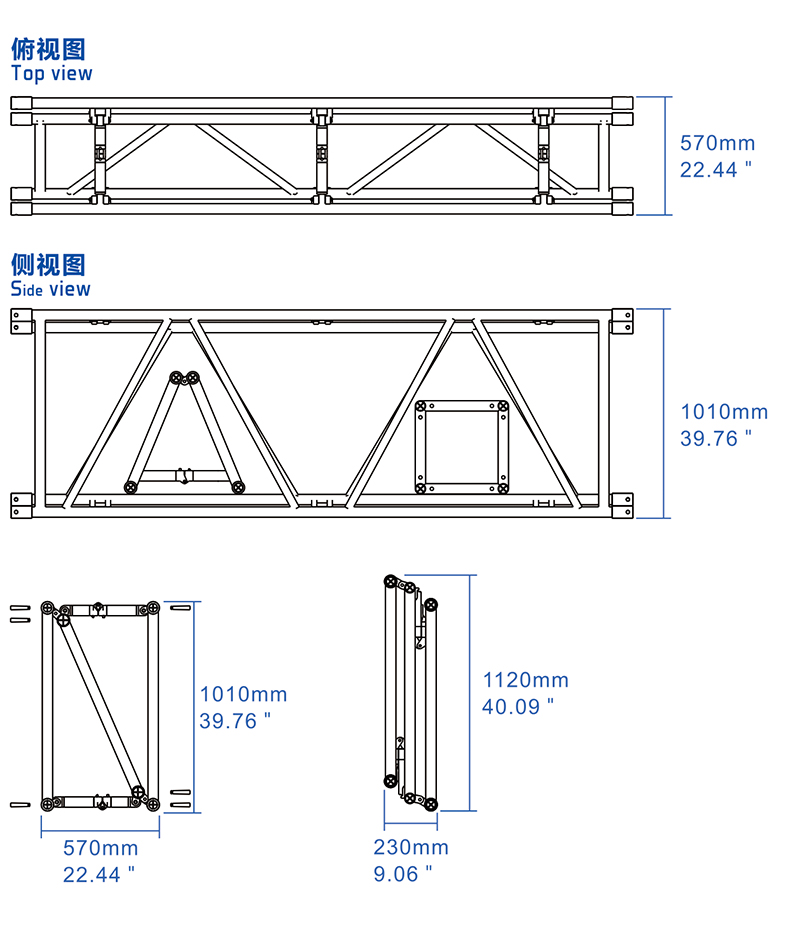 俯视图
Top view

570mm
22.44 "

侧视图
Side view

1010mm
39.76 "

1010mm
39.76 "

570mm
22.44 "

1120mm
40.09 "

230mm
9.06 "