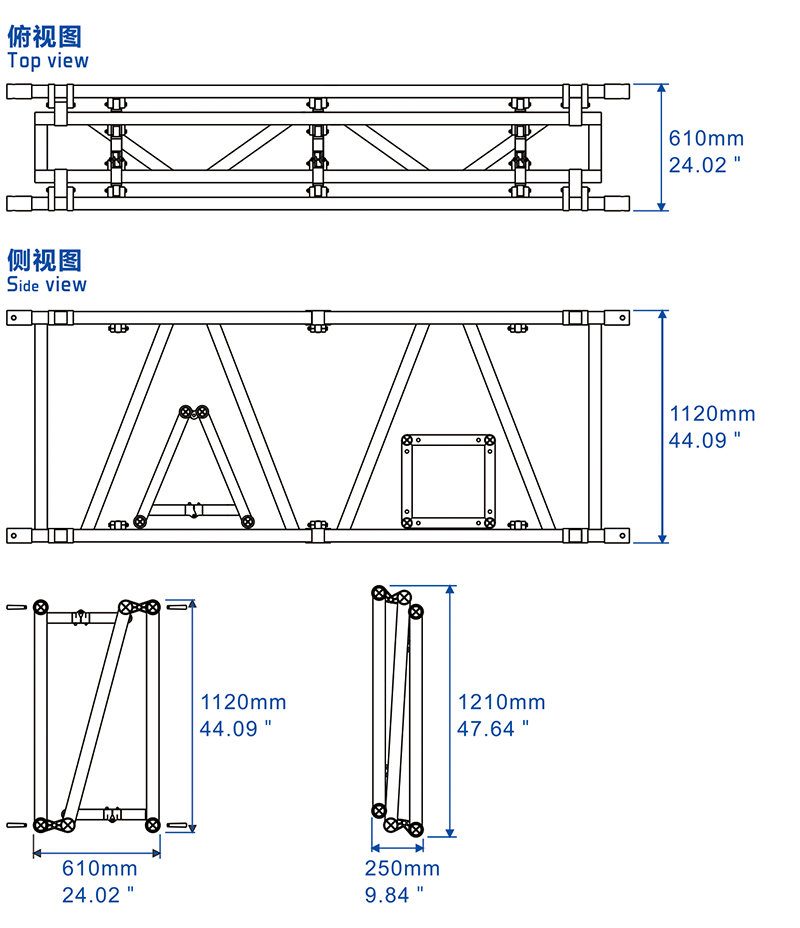 俯视图
Top view

610mm
24.02 "

侧视图
Side view

1120mm
44.09 "

1120mm
44.09 "

610mm
24.02 "

1210mm
47.64 "

250mm
9.84 "